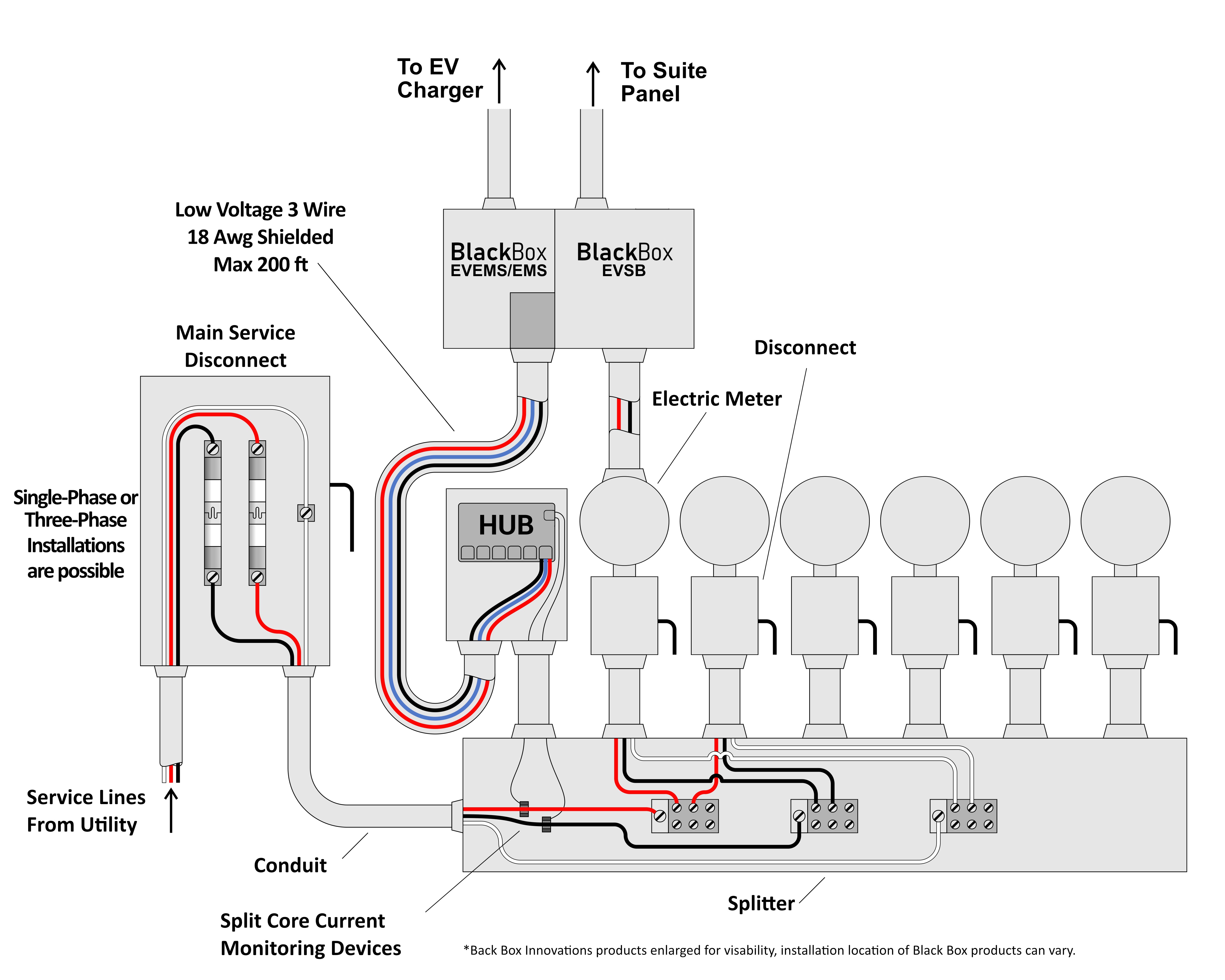 To EV Charger

To Suite Panel

Low Voltage 3 Wire
18 Awg Shielded
Max 200 ft

BlackBox
EVEMS/EMS

BlackBox
EVSB

Main Service Disconnect

Disconnect

Electric Meter

Single-Phase or Three-Phase Installations are possible

HUB

Service Lines From Utility

Conduit

Split Core Current Monitoring Devices

Splitter

*Back Box Innovations products enlarged for visability, installation location of Black Box products can vary.